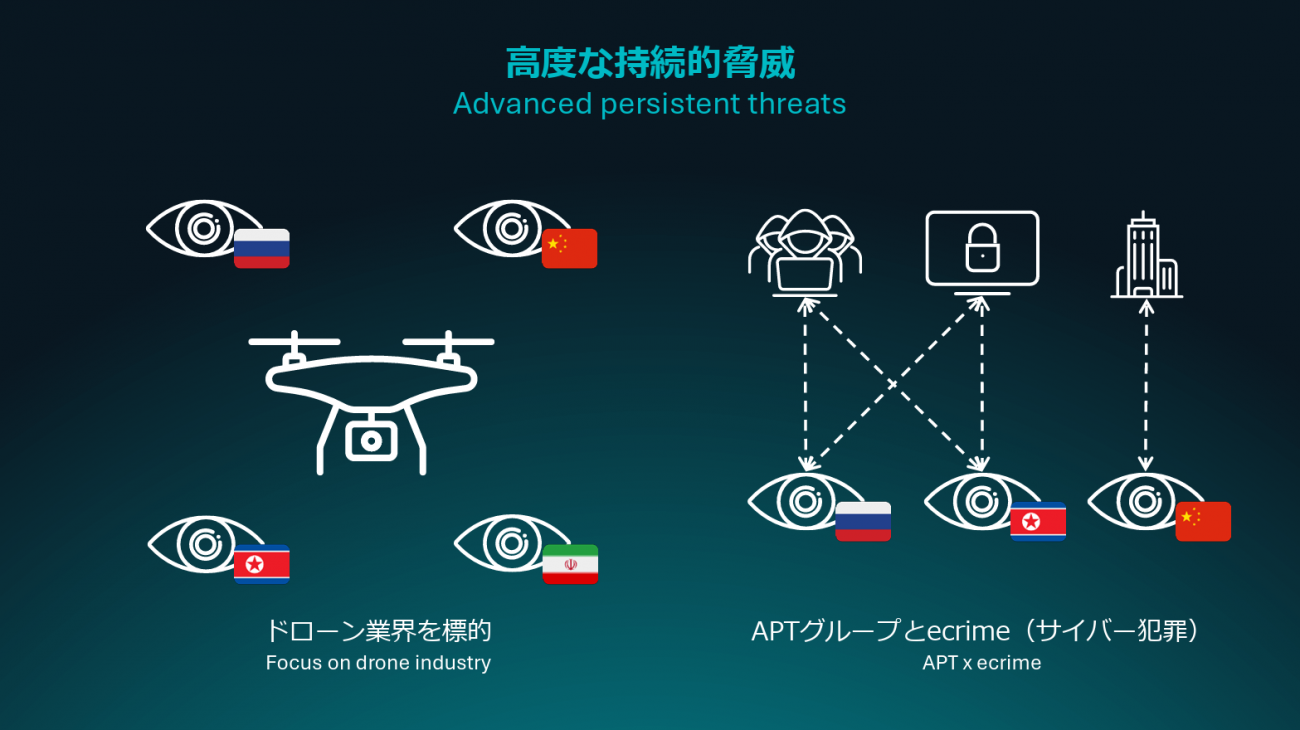 高度な持続的脅威
Advanced persistent threats

ドローン業界を標的
Focus on drone industry

APTグループとecrime（サイバー犯罪）
APT x ecrime